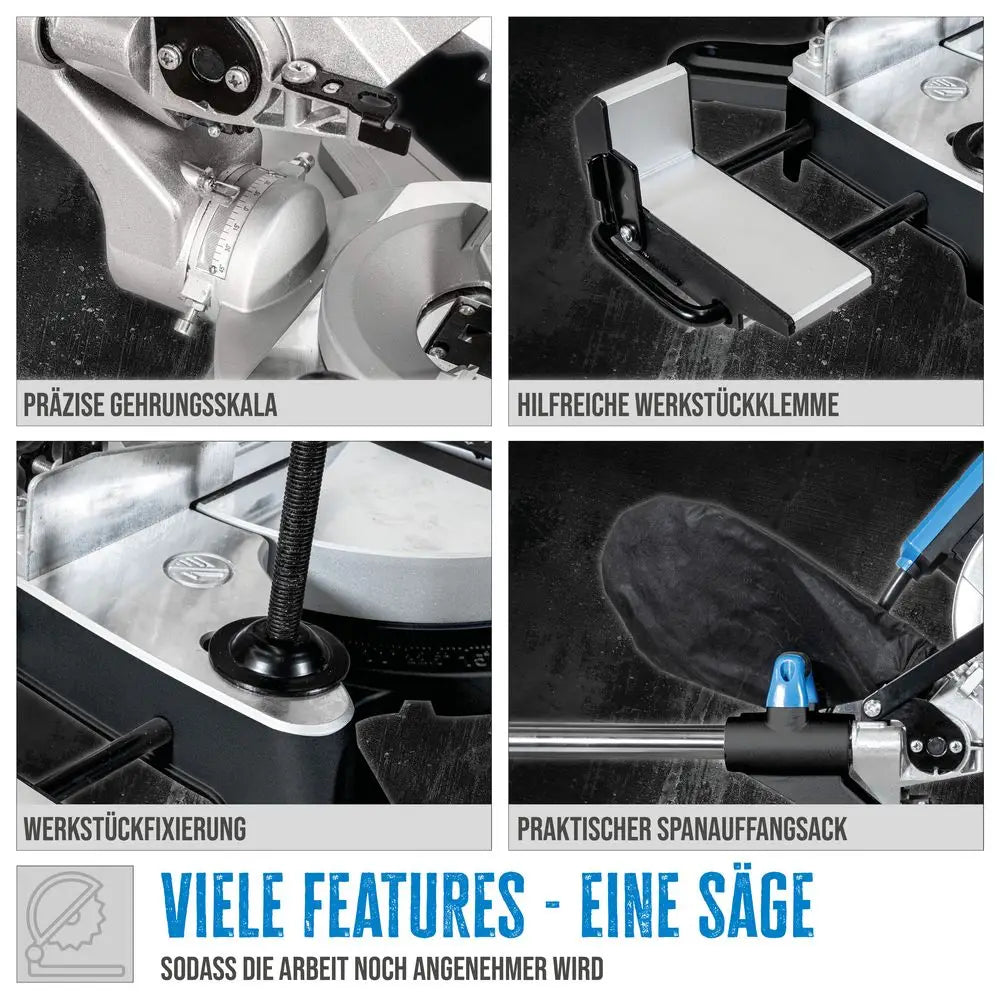 PRÄZISE GEHRUNGSSKALA

HILFREICHE WERKSTÜCKKLEMME

WERKSTÜCKFIXIERUNG

PRAKTISCHER SPANAUFFANGSACK

VIELE FEATURES - EINE SÄGE

SODASS DIE ARBEIT NOCH ANGENEHMER WIRD